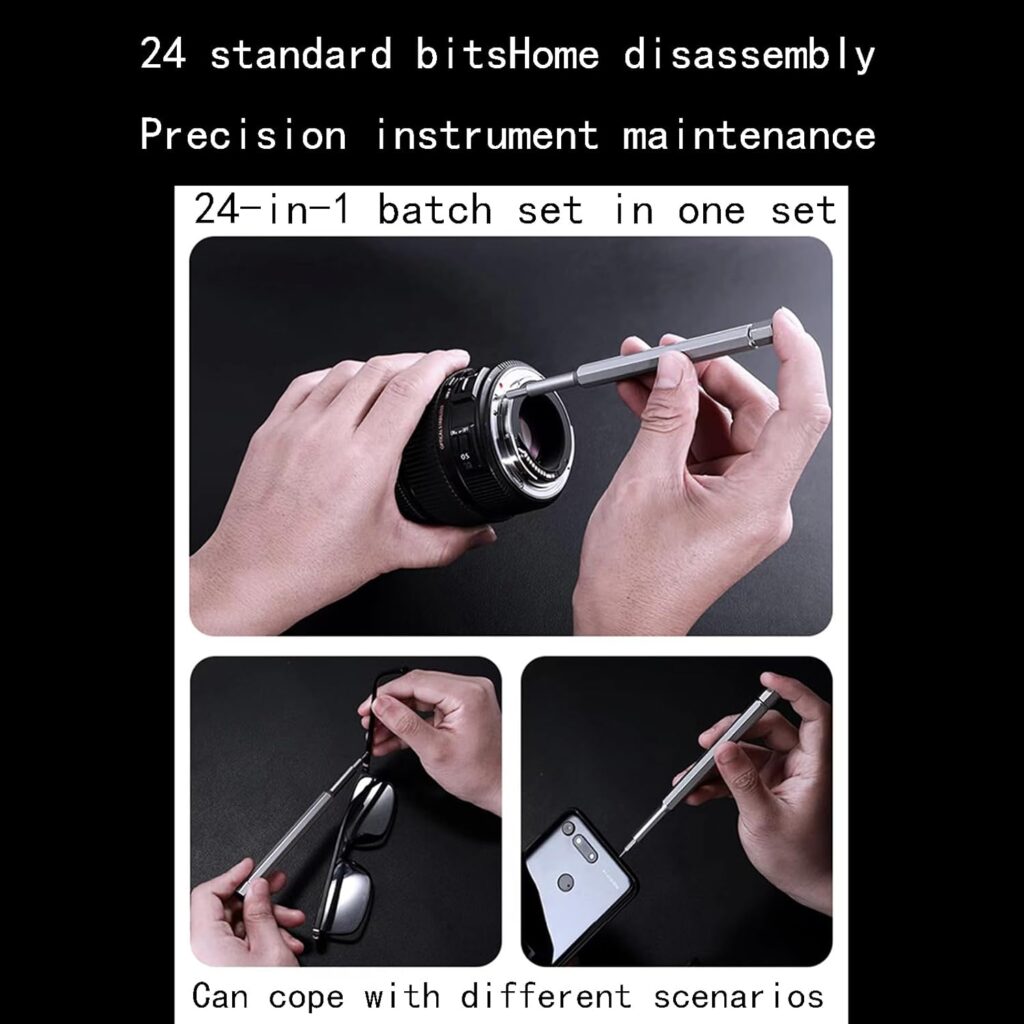 24 standard bitsHome disassembly

Precision instrument maintenance

24-in-1 batch set in one set

Can cope with different scenarios